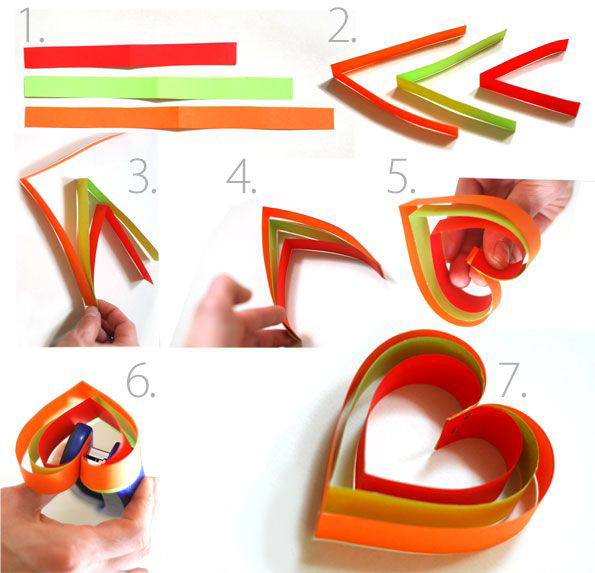 1.

2.

3.

4.

5.

6.

7.