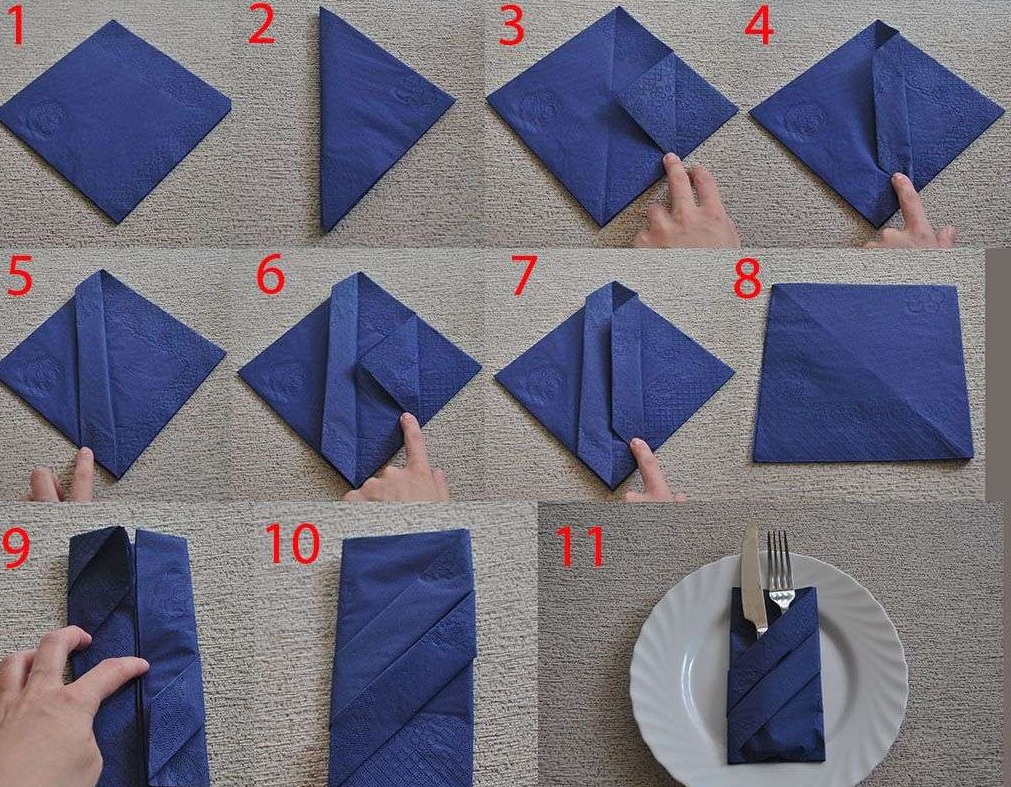 1

2

3

4

5

6

7

8

9

10

11