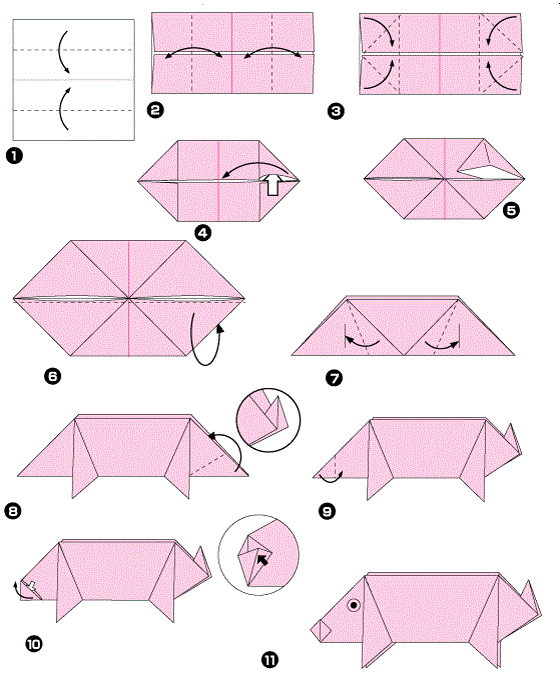 1
2
3
4
5
6
7
8
9
10
11